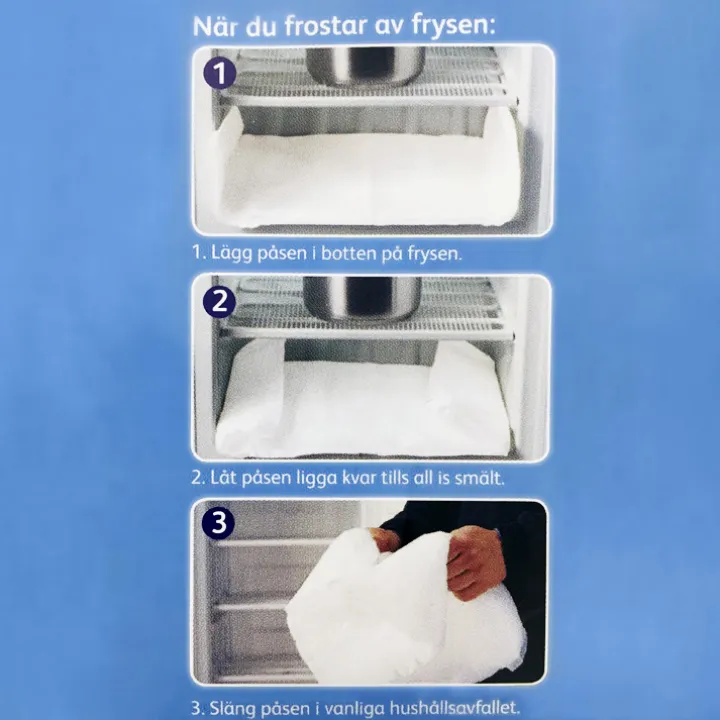 När du frostar av frysen:

1

1. Lägg påsen i botten på frysen.

2

2. Låt påsen ligga kvar tills all is smält.

3

3. Släng påsen i vanliga hushållsavfallet.